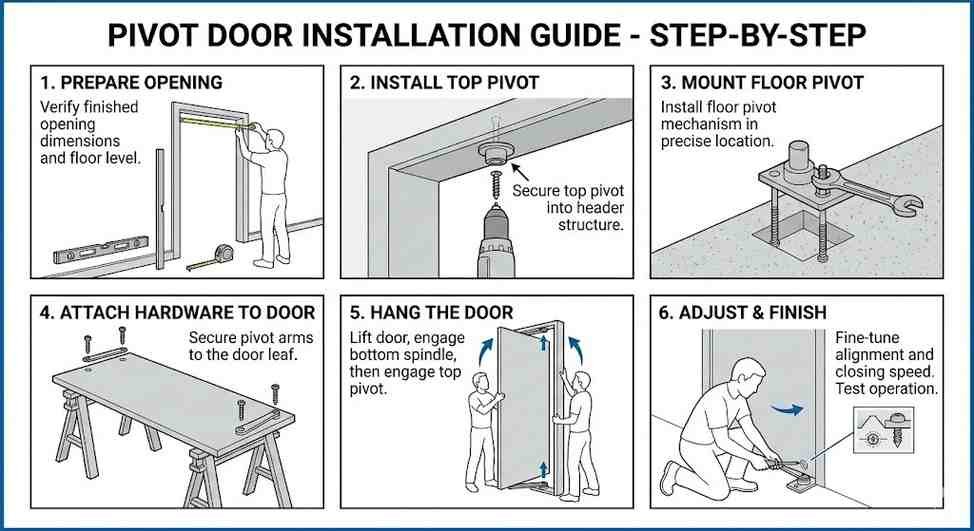 PIVOT DOOR INSTALLATION GUIDE - STEP-BY-STEP

1. PREPARE OPENING
Verify finished opening dimensions and floor level.

2. INSTALL TOP PIVOT
Secure top pivot into header structure.

3. MOUNT FLOOR PIVOT
Install floor pivot mechanism in precise location.

4. ATTACH HARDWARE TO DOOR
Secure pivot arms to the door leaf.

5. HANG THE DOOR
Lift door, engage bottom spindle, then engage top pivot.

6. ADJUST & FINISH
Fine-tune alignment and closing speed. Test operation.