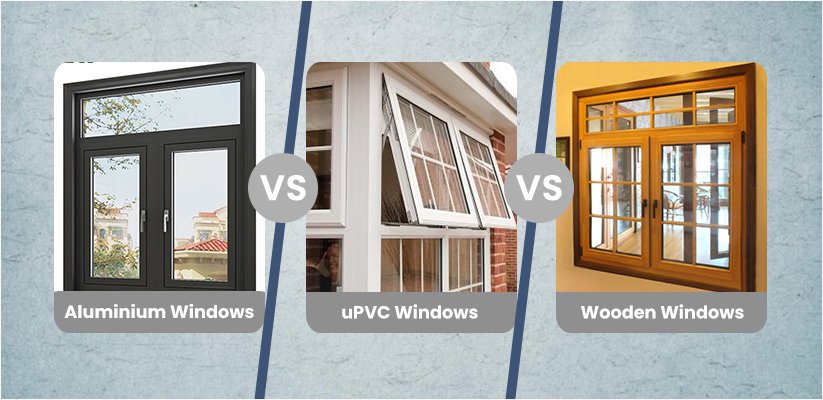 Aluminium Windows

VS

uPVC Windows

VS

Wooden Windows